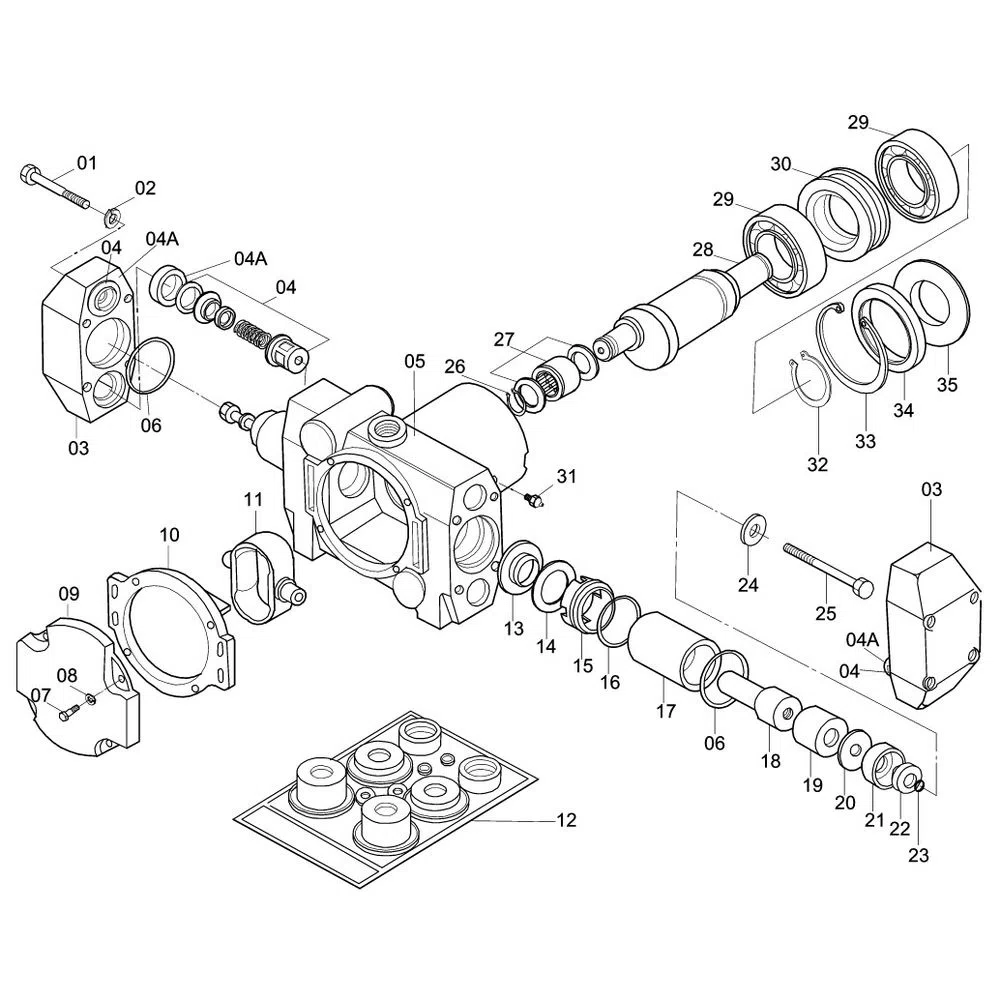 01
02
04
04A
04A
04
03
06
05
26
27
28
29
30
29
35
34
33
32
31
11
10
09
08
07
13
14
15
16
17
06
18
19
20
21
22
23
24
25
03
04A
04
12